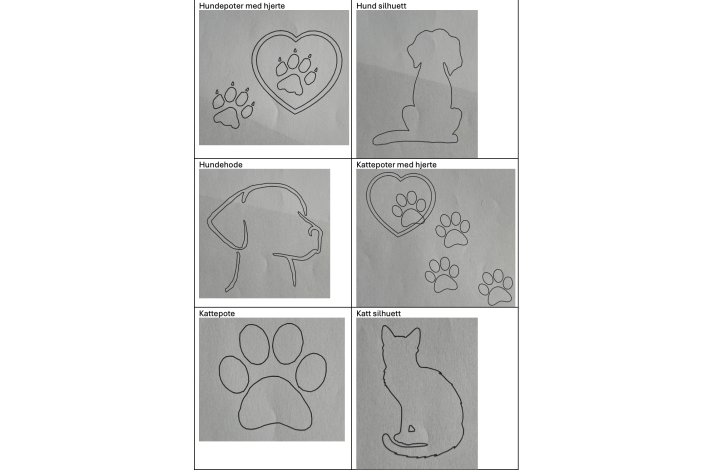 | Hundepoter med hjerte | Hund silhuett |
|---|---|
| Hundehode | Kattepoter med hjerte |
| Kattepote | Katt silhuett |